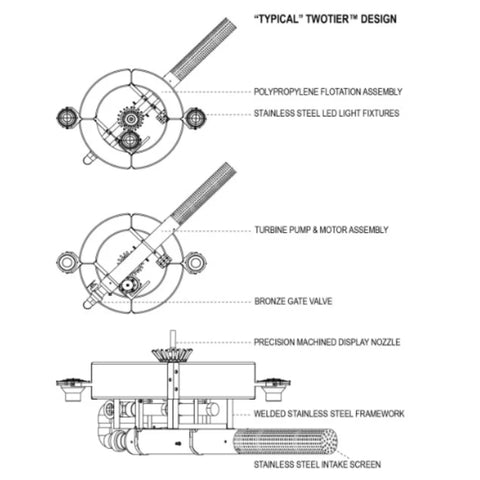 "TYPICAL" TWOTIER™ DESIGN

POLYPROPYLENE FLOTATION ASSEMBLY

STAINLESS STEEL LED LIGHT FIXTURES

TURBINE PUMP & MOTOR ASSEMBLY

BRONZE GATE VALVE

PRECISION MACHINED DISPLAY NOZZLE

WELDED STAINLESS STEEL FRAMEWORK

STAINLESS STEEL INTAKE SCREEN