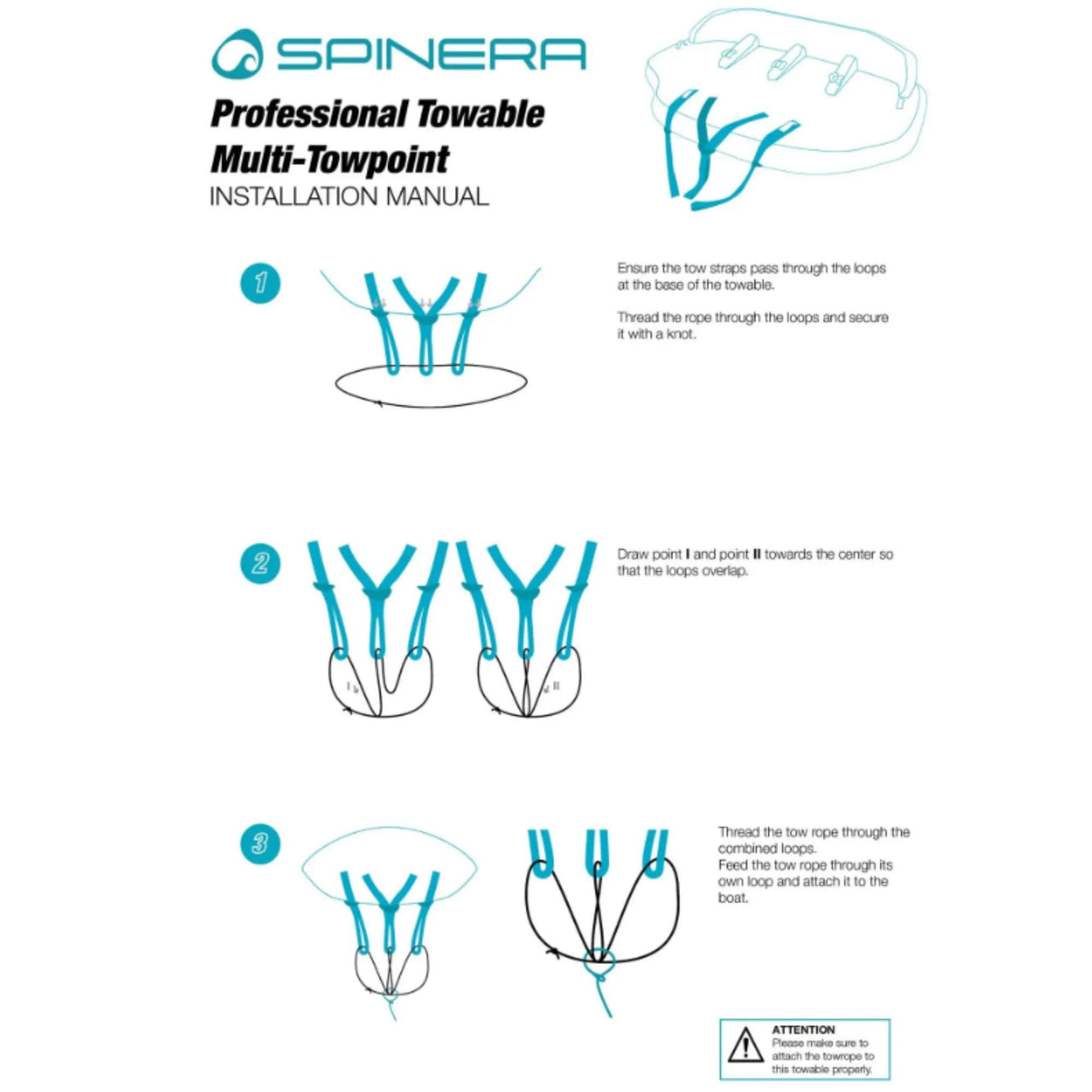 SPINERA

Professional Towable Multi-Towpoint
INSTALLATION MANUAL

1

Ensure the tow straps pass through the loops at the base of the towable.

Thread the rope through the loops and secure it with a knot.

2

I

II

Draw point I and point II towards the center so that the loops overlap.

3

Thread the tow rope through the combined loops.
Feed the tow rope through its own loop and attach it to the boat.

ATTENTION
Please make sure to attach the towrope to this towable properly.