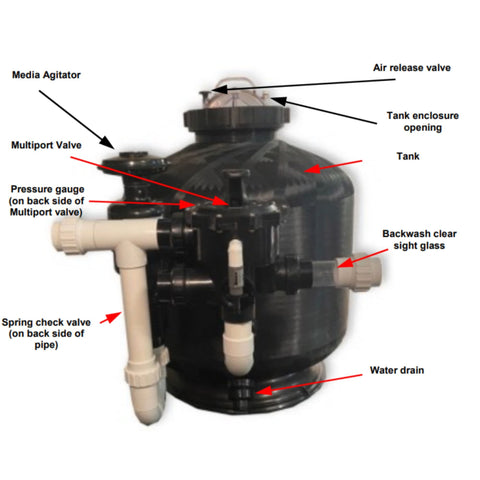 Media Agitator

Air release valve

Tank enclosure opening

Multiport Valve

Tank

Pressure gauge (on back side of Multiport valve)

Backwash clear sight glass

Spring check valve (on back side of pipe)

Water drain