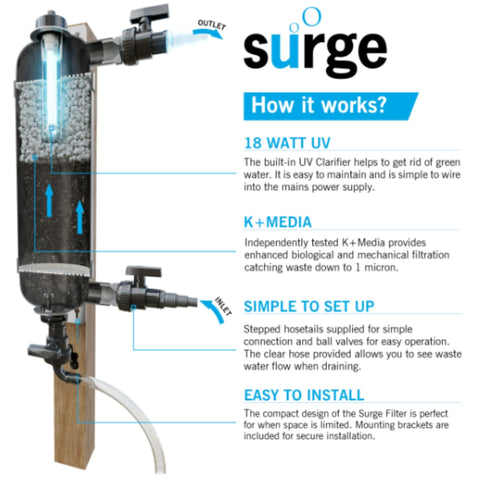 OUTLET

surge

How it works?

18 WATT UV

The built-in UV Clarifier helps to get rid of green water. It is easy to maintain and is simple to wire into the mains power supply.

K+MEDIA

Independently tested K+Media provides enhanced biological and mechanical filtration catching waste down to 1 micron.

INLET

SIMPLE TO SET UP

Stepped hosetails supplied for simple connection and ball valves for easy operation. The clear hose provided allows you to see waste water flow when draining.

EASY TO INSTALL

The compact design of the Surge Filter is perfect for when space is limited. Mounting brackets are included for secure installation.