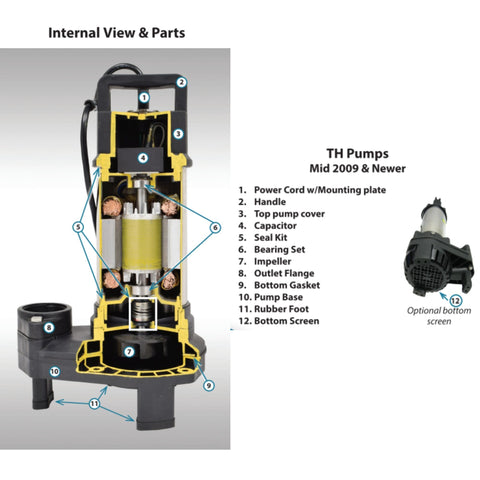 Internal View & Parts

2
1
3
4
5
6
8
7
10
9
11

TH Pumps
Mid 2009 & Newer

1. Power Cord w/Mounting plate
2. Handle
3. Top pump cover
4. Capacitor
5. Seal Kit
6. Bearing Set
7. Impeller
8. Outlet Flange
9. Bottom Gasket
10. Pump Base
11. Rubber Foot
12. Bottom Screen

12
Optional bottom screen