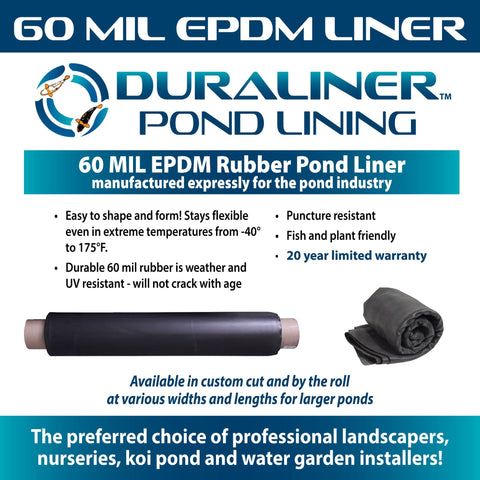 60 MIL EPDM LINER

DURALINER™
POND LINING

60 MIL EPDM Rubber Pond Liner
manufactured expressly for the pond industry

• Easy to shape and form! Stays flexible even in extreme temperatures from -40° to 175°F.
• Durable 60 mil rubber is weather and UV resistant - will not crack with age

• Puncture resistant
• Fish and plant friendly
• 20 year limited warranty

Available in custom cut and by the roll at various widths and lengths for larger ponds

The preferred choice of professional landscapers, nurseries, koi pond and water garden installers!