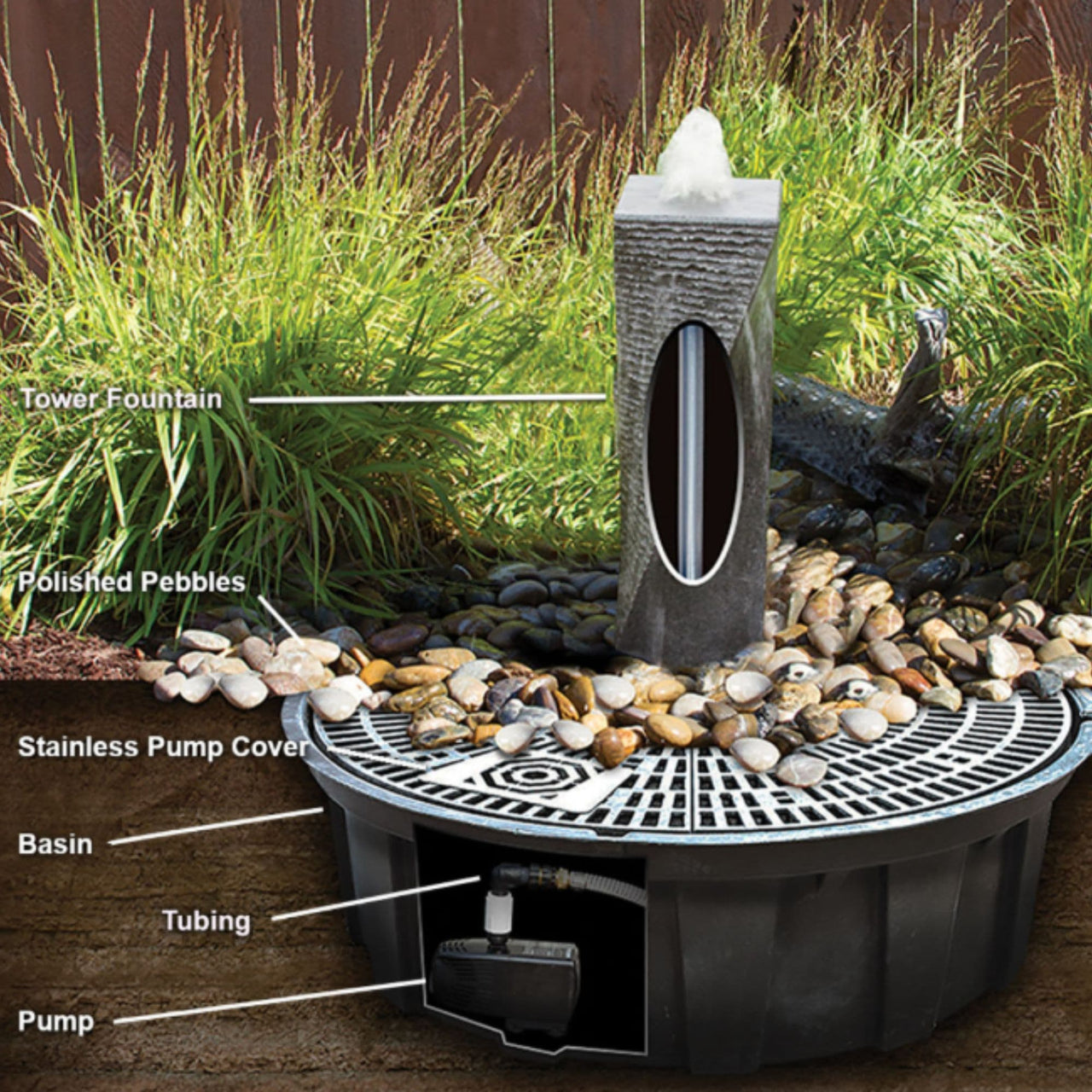 Tower Fountain

Polished Pebbles

Stainless Pump Cover

Basin

Tubing

Pump