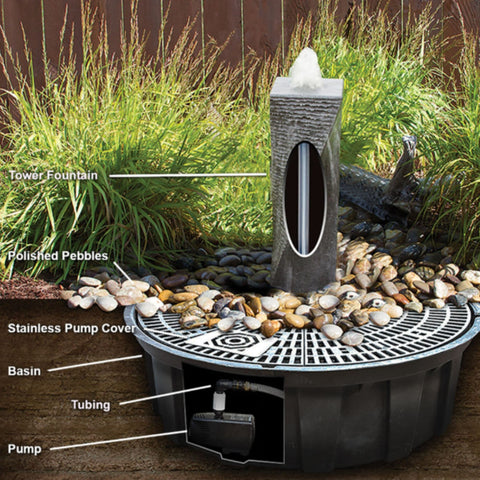 Tower Fountain

Polished Pebbles

Stainless Pump Cover

Basin

Tubing

Pump