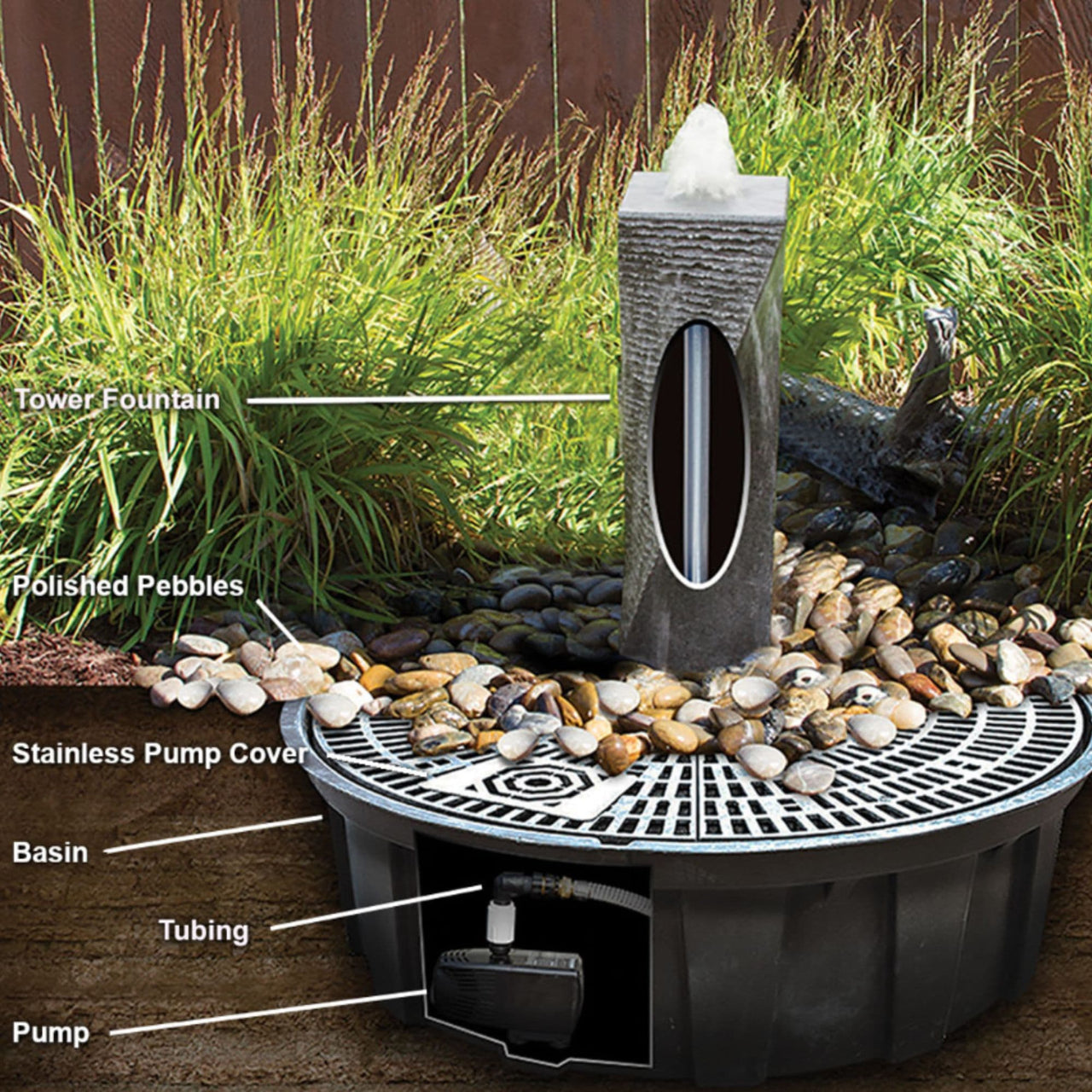 Tower Fountain

Polished Pebbles

Stainless Pump Cover

Basin

Tubing

Pump