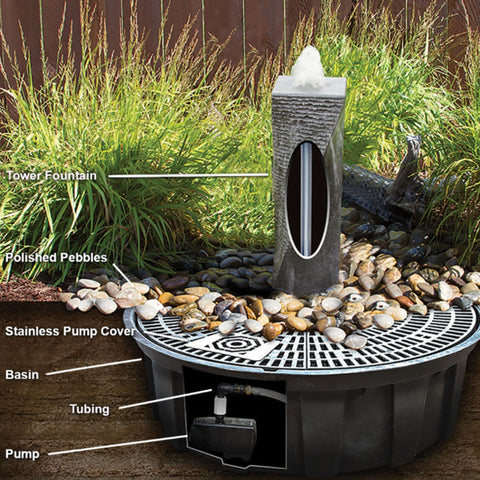 Tower Fountain

Polished Pebbles

Stainless Pump Cover

Basin

Tubing

Pump