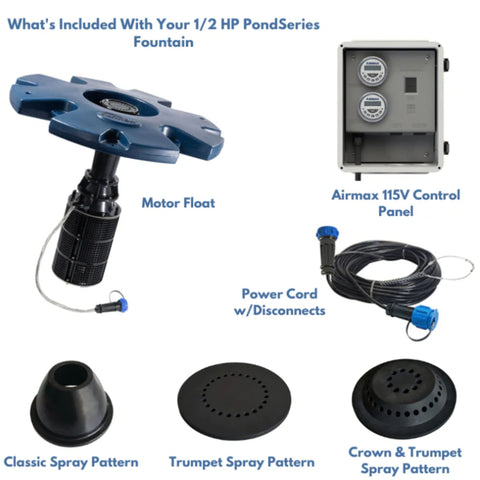 What's Included With Your 1/2 HP PondSeries Fountain

Motor Float

Airmax 115V Control Panel

Power Cord w/Disconnects

Classic Spray Pattern

Trumpet Spray Pattern

Crown & Trumpet Spray Pattern